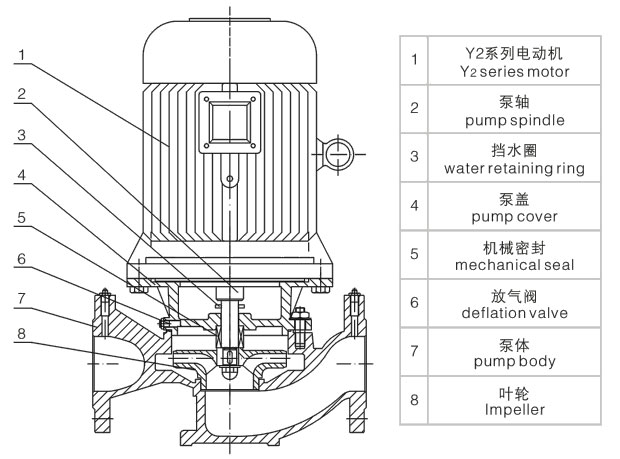 1
2
3
4
5
6
7
8

| 1 | Y2系列电动机 Y2 series motor |
|---|---|
| 2 | 泵轴 pump spindle |
| 3 | 挡水圈 water retaining ring |
| 4 | 泵盖 pump cover |
| 5 | 机械密封 mechanical seal |
| 6 | 放气阀 deflation valve |
| 7 | 泵体 pump body |
| 8 | 叶轮 Impeller |