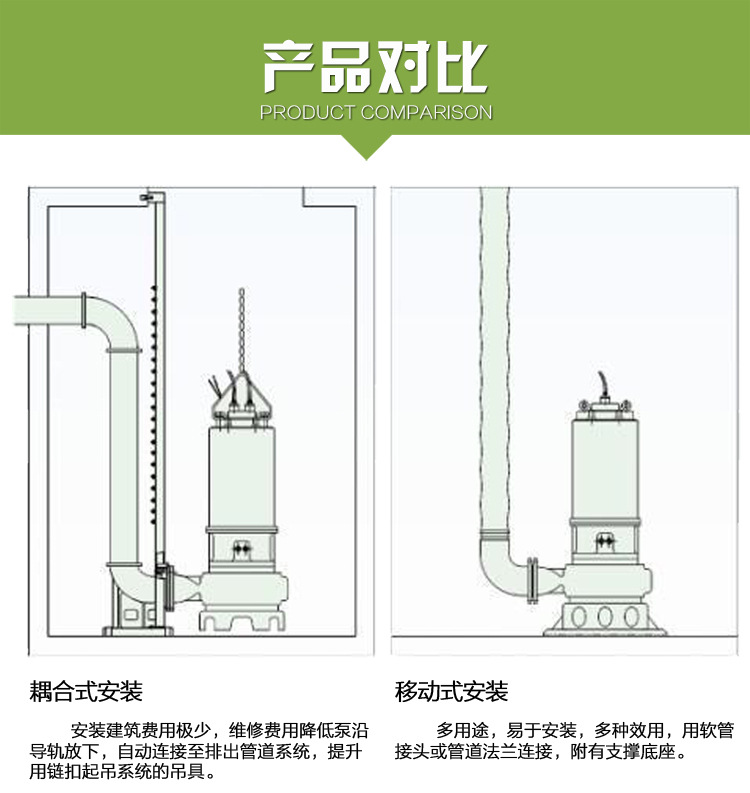 产品对比
PRODUCT COMPARISON

耦合式安装

安装建筑费用极少，维修费用降低泵沿导轨放下，自动连接至排出管道系统，提升用链扣起吊系统的吊具。

移动式安装

多用途，易于安装，多种效用，用软管接头或管道法兰连接，附有支撑底座。